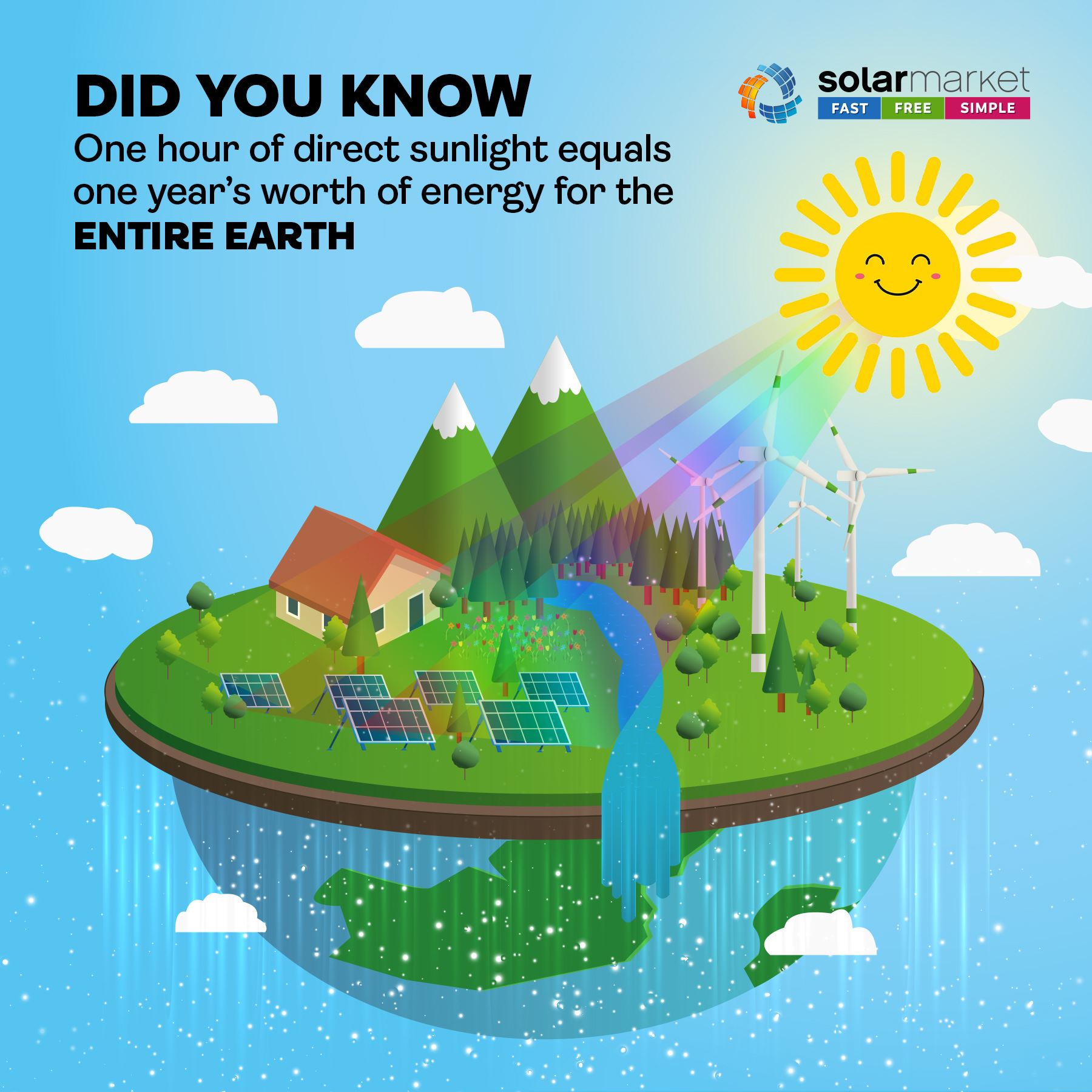 DID YOU KNOW

One hour of direct sunlight equals one year's worth of energy for the ENTIRE EARTH

solarmarket
FAST FREE SIMPLE