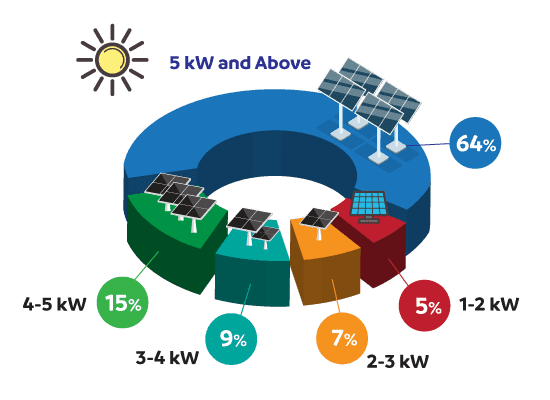 5 kW and Above

64%

4-5 kW 15%

3-4 kW 9%

7%

2-3 kW

5% 1-2 kW