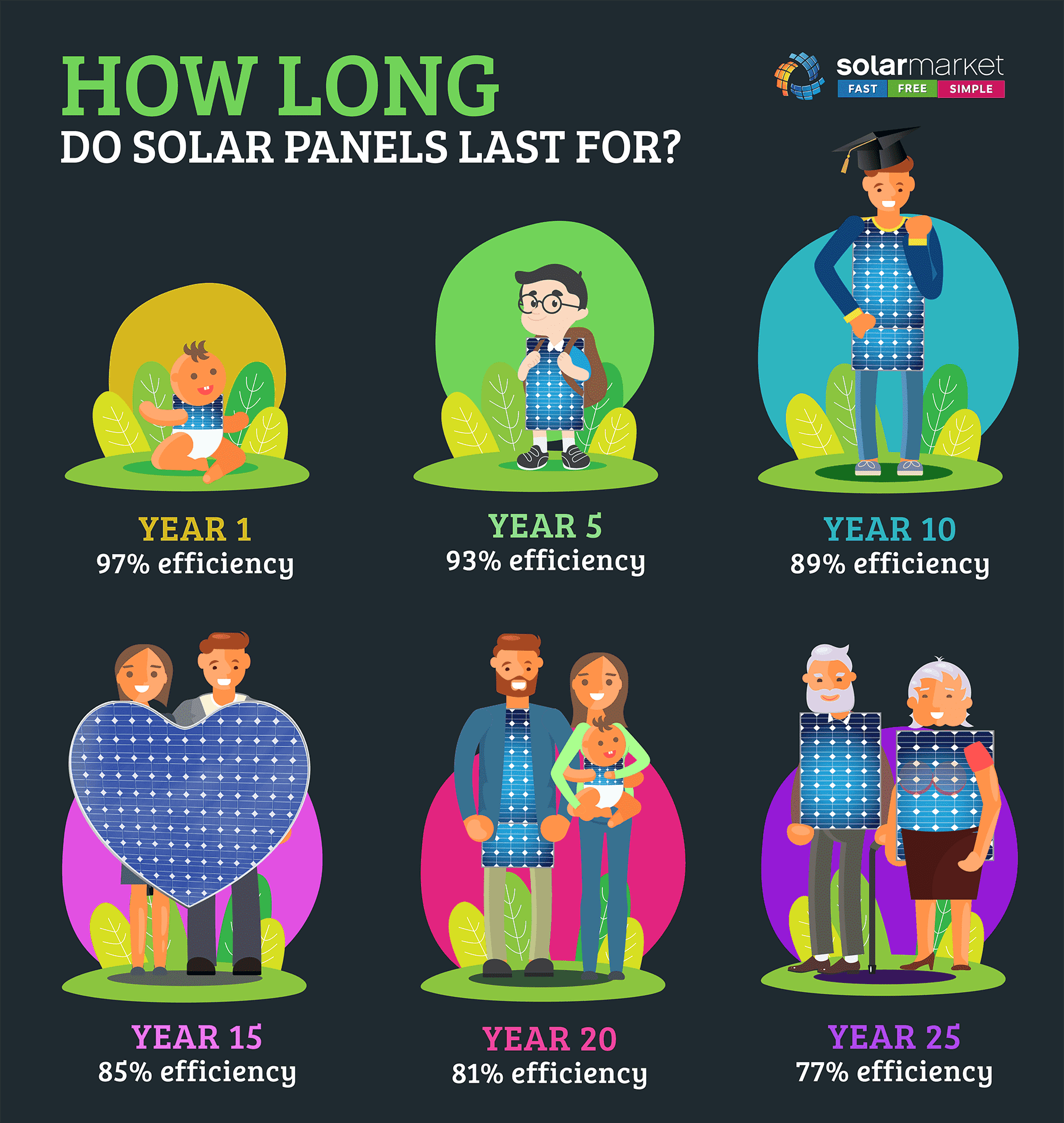 HOW LONG
DO SOLAR PANELS LAST FOR?

solarmarket
FAST FREE SIMPLE

YEAR 1
97% efficiency

YEAR 5
93% efficiency

YEAR 10
89% efficiency

YEAR 15
85% efficiency

YEAR 20
81% efficiency

YEAR 25
77% efficiency